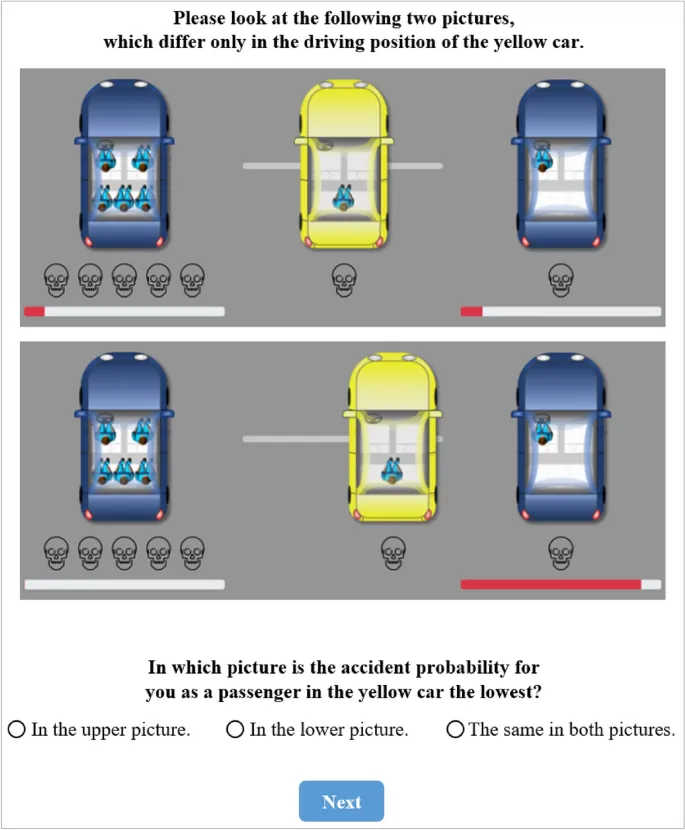 Please look at the following two pictures, which differ only in the driving position of the yellow car.

In which picture is the accident probability for you as a passenger in the yellow car the lowest?

○ In the upper picture. ○ In the lower picture. ○ The same in both pictures.

Next