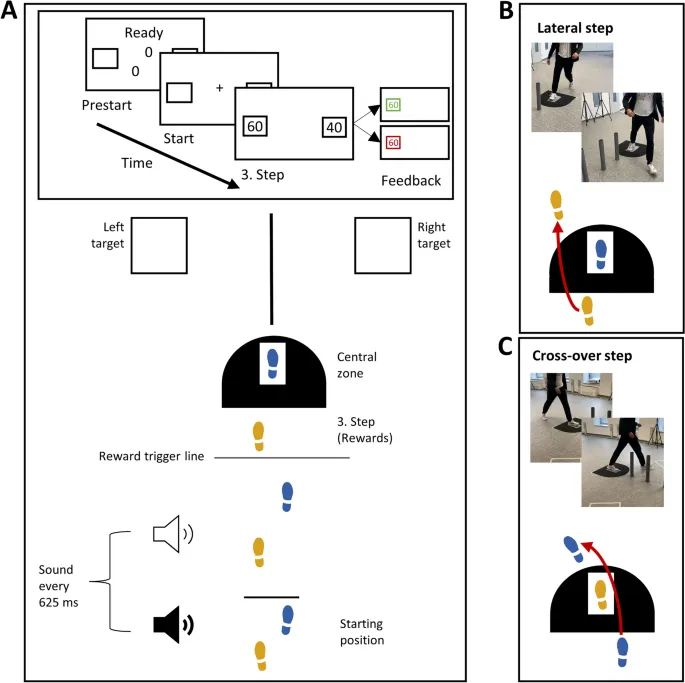 A

Ready
0
0
Prestart
+
Start
60
40
3. Step
Time
60
60
Feedback

Left target
Right target

Central zone

3. Step (Rewards)

Reward trigger line

Sound every 625 ms

Starting position

B

Lateral step

C

Cross-over step