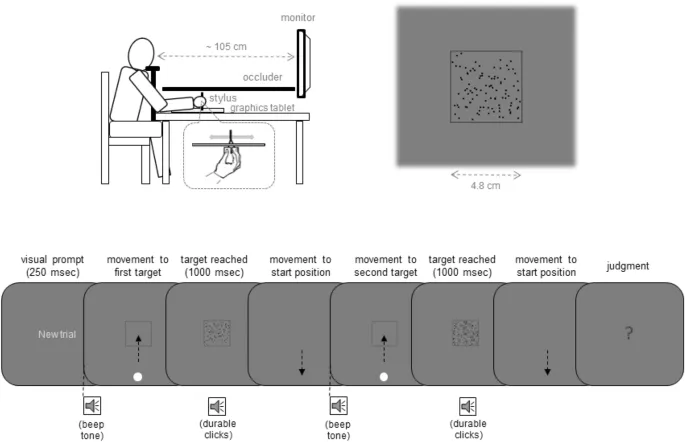 monitor
~ 105 cm
occluder
stylus
graphics tablet

4.8 cm

visual prompt (250 msec)
movement to first target
target reached (1000 msec)
movement to start position
movement to second target
target reached (1000 msec)
movement to start position
judgment

New trial

?

(beep tone)
(durable clicks)
(beep tone)
(durable clicks)