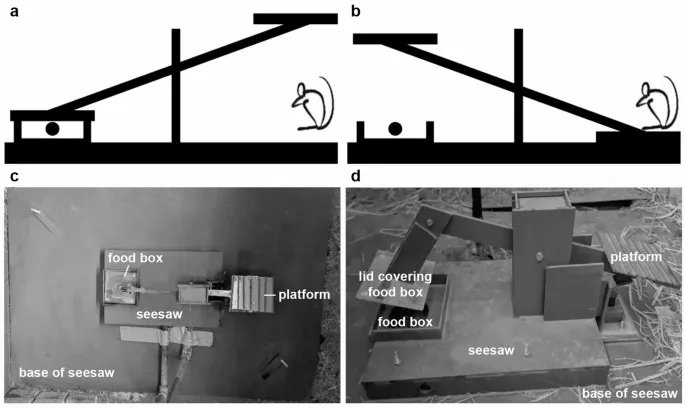 a

b

c

food box

platform

seesaw

base of seesaw

d

platform

lid covering food box

food box

seesaw

base of seesaw